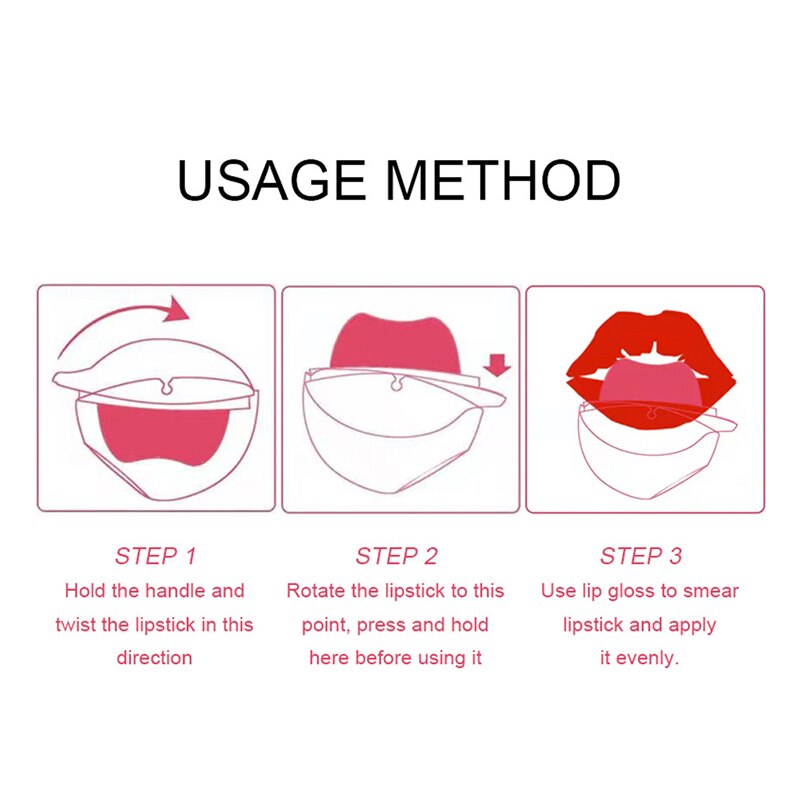 USAGE METHOD

STEP 1
Hold the handle and twist the lipstick in this direction

STEP 2
Rotate the lipstick to this point, press and hold here before using it

STEP 3
Use lip gloss to smear lipstick and apply it evenly.