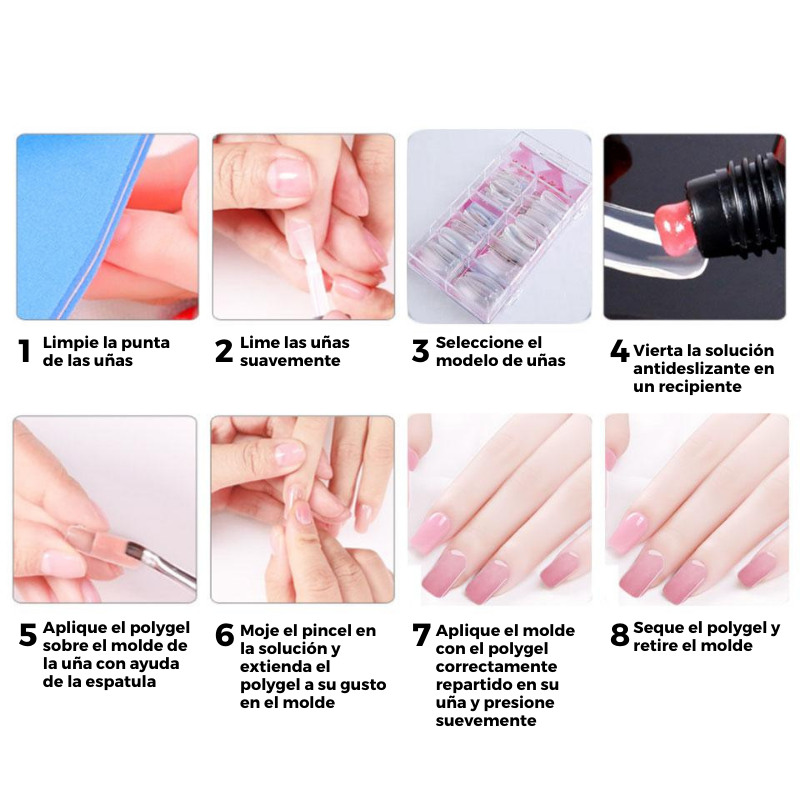 1 Limpie la punta de las uñas

2 Lime las uñas suavemente

3 Seleccione el modelo de uñas

4 Vierta la solución antideslizante en un recipiente

5 Aplique el polygel sobre el molde de la uña con ayuda de la espatula

6 Moje el pincel en la solución y extienda el polygel a su gusto en el molde

7 Aplique el molde con el polygel correctamente repartido en su uña y presione suevemente

8 Seque el polygel y retire el molde