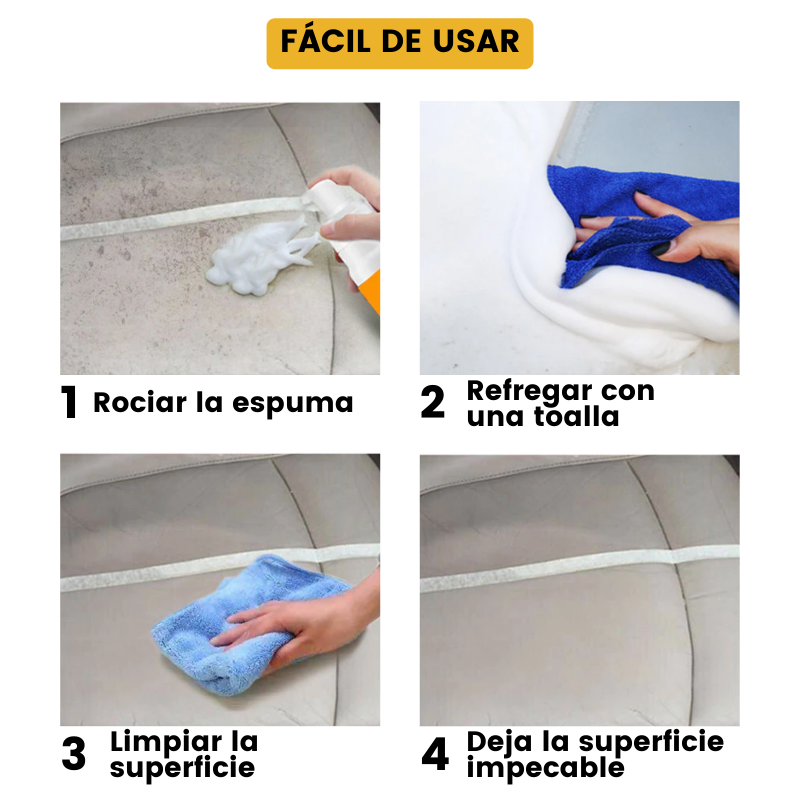 FÁCIL DE USAR

1 Rociar la espuma

2 Refregar con una toalla

3 Limpiar la superficie

4 Deja la superficie impecable